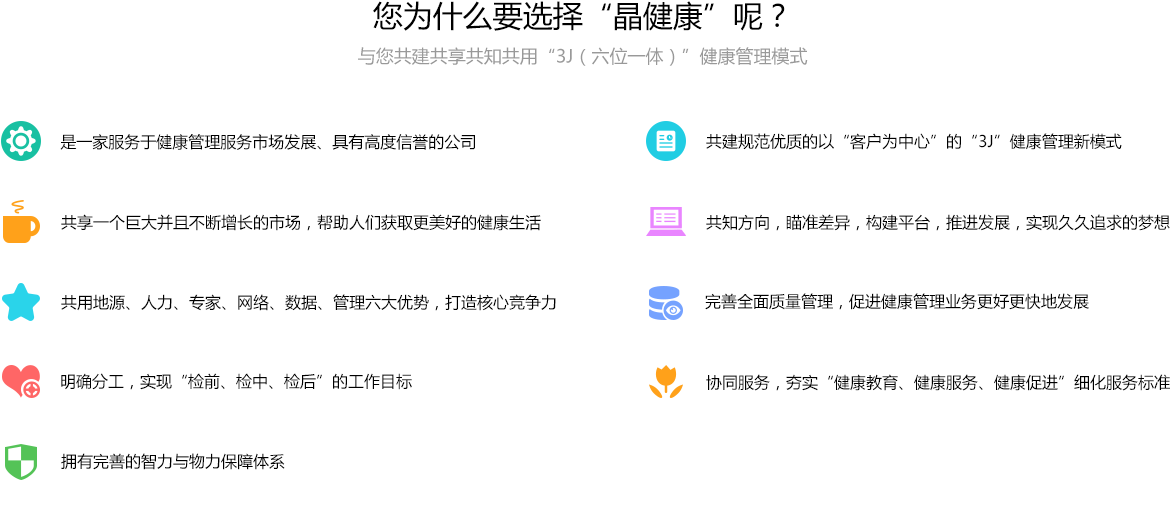 您为什么要选择“晶健康”呢？

与您共建共享共知共用“3J（六位一体）”健康管理模式

是一家服务于健康管理服务市场发展、具有高度信誉的公司

共享一个巨大并且不断增长的市场，帮助人们获取更美好的健康生活

共用地源、人力、专家、网络、数据、管理六大优势，打造核心竞争力

明确分工，实现“检前、检中、检后”的工作目标

拥有完善的智力与物力保障体系

共建规范优质的以“客户为中心”的“3J”健康管理新模式

共知方向，瞄准差异，构建平台，推进发展，实现久久追求的梦想

完善全面质量管理，促进健康管理业务更好更快地发展

协同服务，夯实“健康教育、健康服务、健康促进”细化服务标准